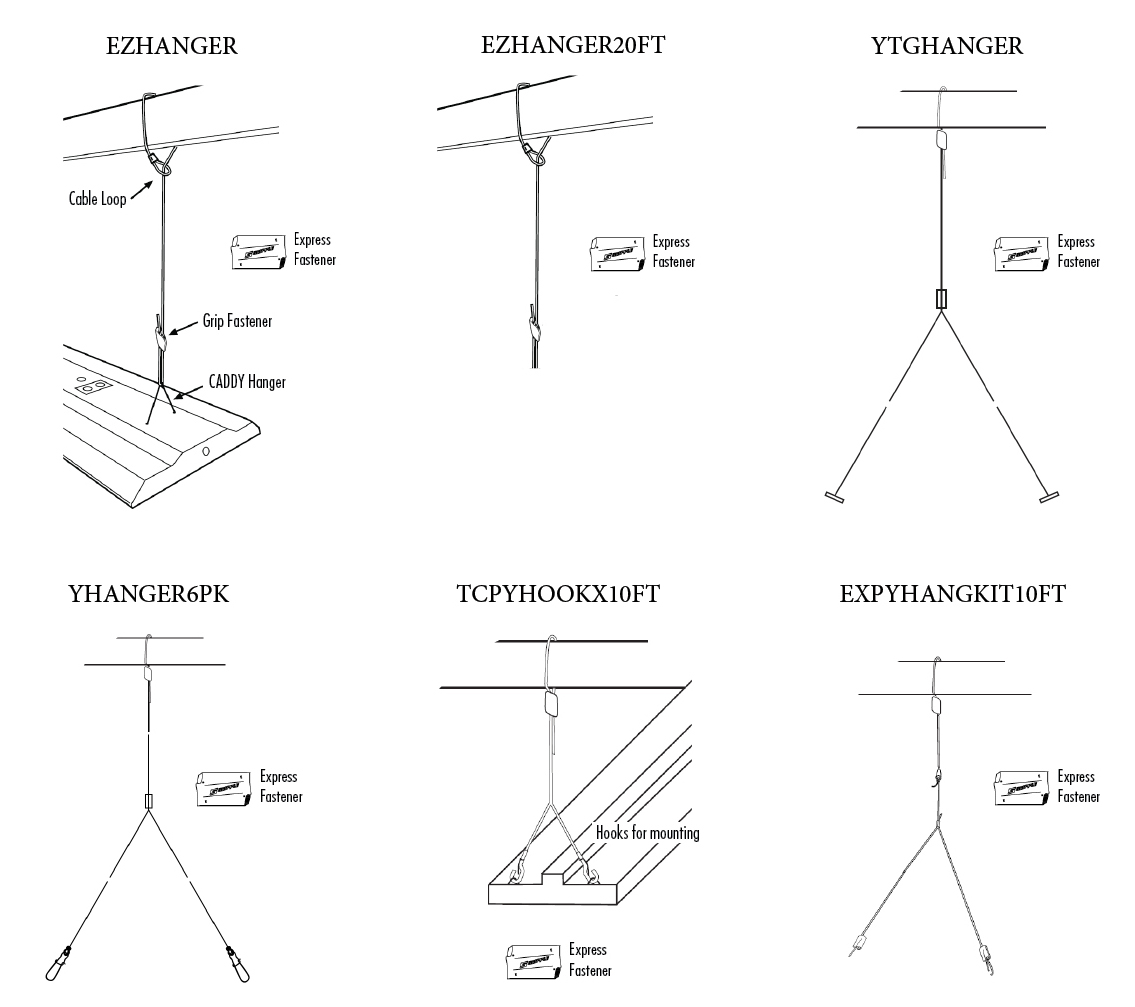 EZHANGER

Cable Loop

Express Fastener

Grip Fastener

CADDY Hanger

EZHANGER20FT

Express Fastener

YTGHANGER

Express Fastener

YHANGER6PK

Express Fastener

TCPYHOOKX10FT

Hooks for mounting

Express Fastener

EXPYHANGKIT10FT

Express Fastener