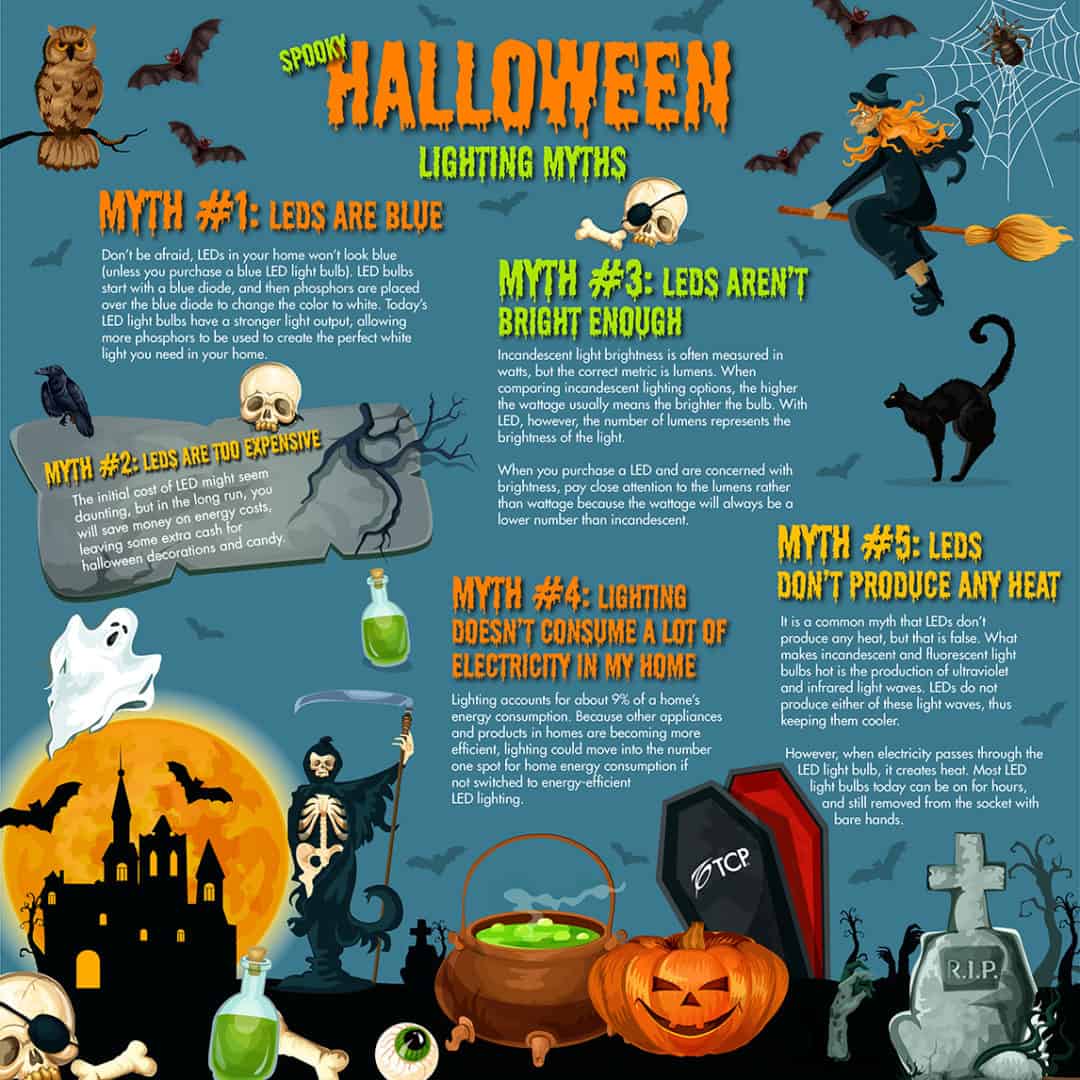 SPOOKY HALLOWEEN
LIGHTING MYTHS

MYTH #1: LEDS ARE BLUE

Don't be afraid, LEDs in your home won't look blue (unless you purchase a blue LED light bulb). LED bulbs start with a blue diode, and then phosphors are placed over the blue diode to change the color to white. Today's LED light bulbs have a stronger light output, allowing more phosphors to be used to create the perfect white light you need in your home.

MYTH #2: LEDS ARE TOO EXPENSIVE

The initial cost of LED might seem daunting, but in the long run, you will save money on energy costs, leaving some extra cash for halloween decorations and candy.

MYTH #3: LEDS AREN'T BRIGHT ENOUGH

Incandescent light brightness is often measured in watts, but the correct metric is lumens. When comparing incandescent lighting options, the higher the wattage usually means the brighter the bulb. With LED, however, the number of lumens represents the brightness of the light.

When you purchase a LED and are concerned with brightness, pay close attention to the lumens rather than wattage because the wattage will always be a lower number than incandescent.

MYTH #4: LIGHTING DOESN'T CONSUME A LOT OF ELECTRICITY IN MY HOME

Lighting accounts for about 9% of a home's energy consumption. Because other appliances and products in homes are becoming more efficient, lighting could move into the number one spot for home energy consumption if not switched to energy-efficient LED lighting.

MYTH #5: LEDS DON'T PRODUCE ANY HEAT

It is a common myth that LEDs don't produce any heat, but that is false. What makes incandescent and fluorescent light bulbs hot is the production of ultraviolet and infrared light waves. LEDs do not produce either of these light waves, thus keeping them cooler.

However, when electricity passes through the LED light bulb, it creates heat. Most LED light bulbs today can be on for hours, and still removed from the socket with bare hands.

TCP

R.I.P.