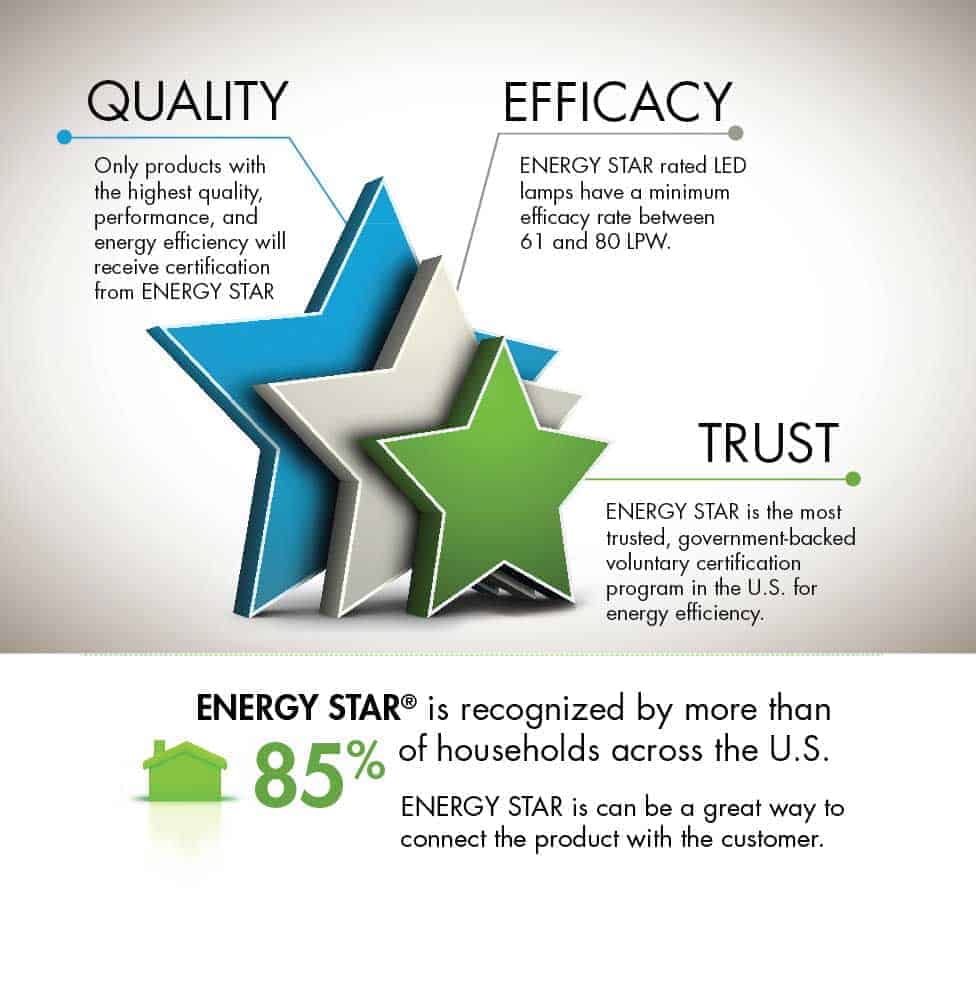 QUALITY

Only products with the highest quality, performance, and energy efficiency will receive certification from ENERGY STAR

EFFICACY

ENERGY STAR rated LED lamps have a minimum efficacy rate between 61 and 80 LPW.

TRUST

ENERGY STAR is the most trusted, government-backed voluntary certification program in the U.S. for energy efficiency.

ENERGY STAR® is recognized by more than 85% of households across the U.S.

ENERGY STAR is can be a great way to connect the product with the customer.